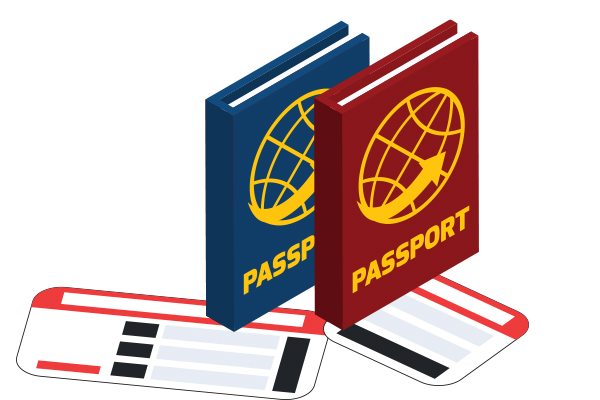 PASSP
PASSPORT