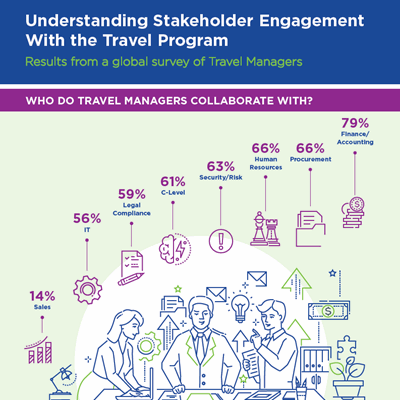 Understanding Stakeholder Engagement With the Travel Program

Results from a global survey of Travel Managers

WHO DO TRAVEL MANAGERS COLLABORATE WITH?

14%
Sales

56%
IT

59%
Legal Compliance

61%
C-Level

63%
Security/Risk

66%
Human Resources

66%
Procurement

79%
Finance/ Accounting